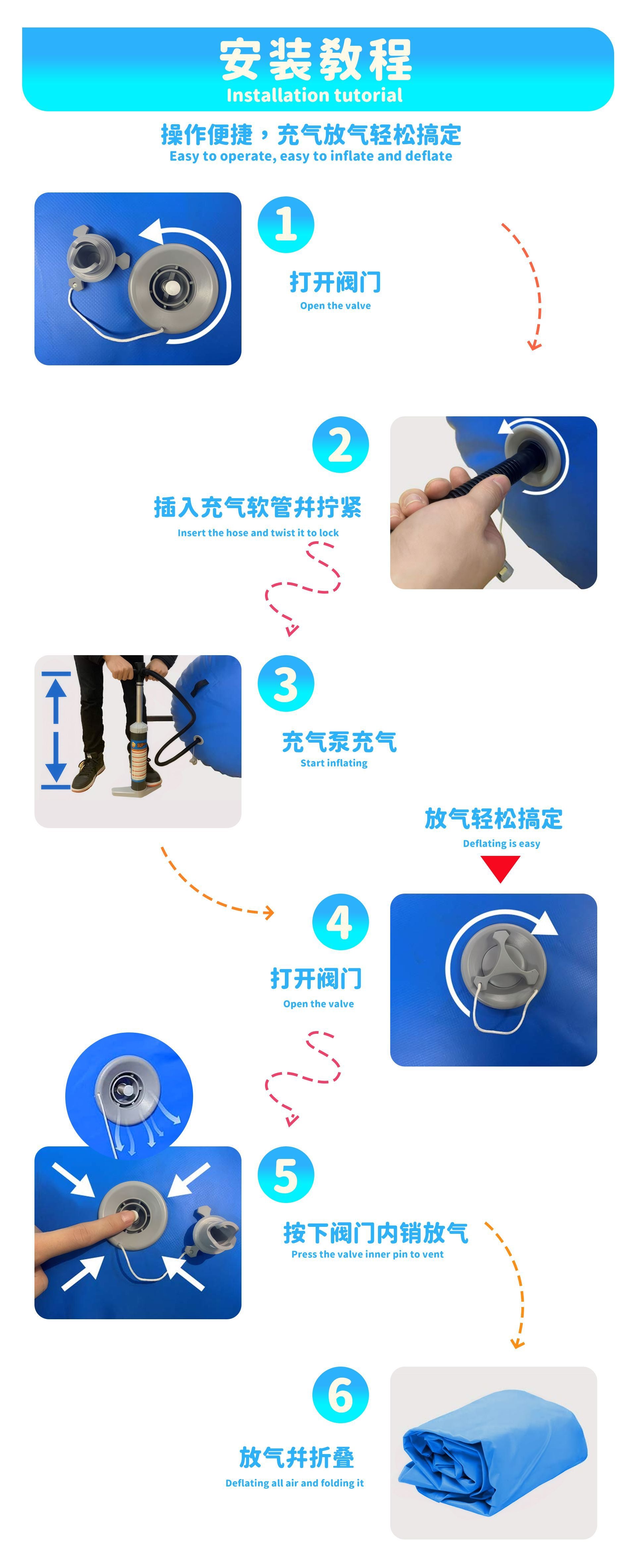 安装教程
Installation tutorial

操作便捷，充气放气轻松搞定
Easy to operate, easy to inflate and deflate

1
打开阀门
Open the valve

2
插入充气软管并拧紧
Insert the hose and twist it to lock

3
充气泵充气
Start inflating

放气轻松搞定
Deflating is easy

4
打开阀门
Open the valve

5
按下阀门内销放气
Press the valve inner pin to vent

6
放气并折叠
Deflating all air and folding it